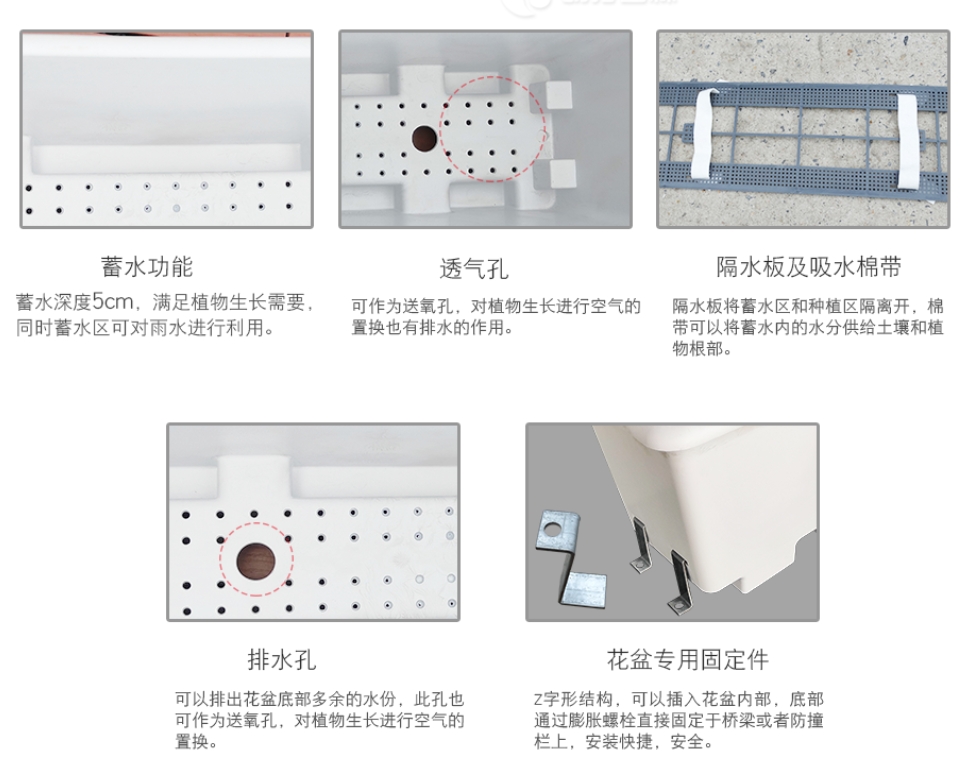 蓄水功能

蓄水深度5cm，满足植物生长需要，同时蓄水区可对雨水进行利用。

透气孔

可作为送氧孔，对植物生长进行空气的置换也有排水的作用。

隔水板及吸水棉带

隔水板将蓄水区和种植区隔离开，棉带可以将蓄水内的水分供给土壤和植物根部。

排水孔

可以排出花盆底部多余的水份，此孔也可作为送氧孔，对植物生长进行空气的置换。

花盆专用固定件

Z字形结构，可以插入花盆内部，底部通过膨胀螺栓直接固定于桥梁或者防撞栏上，安装快捷，安全。