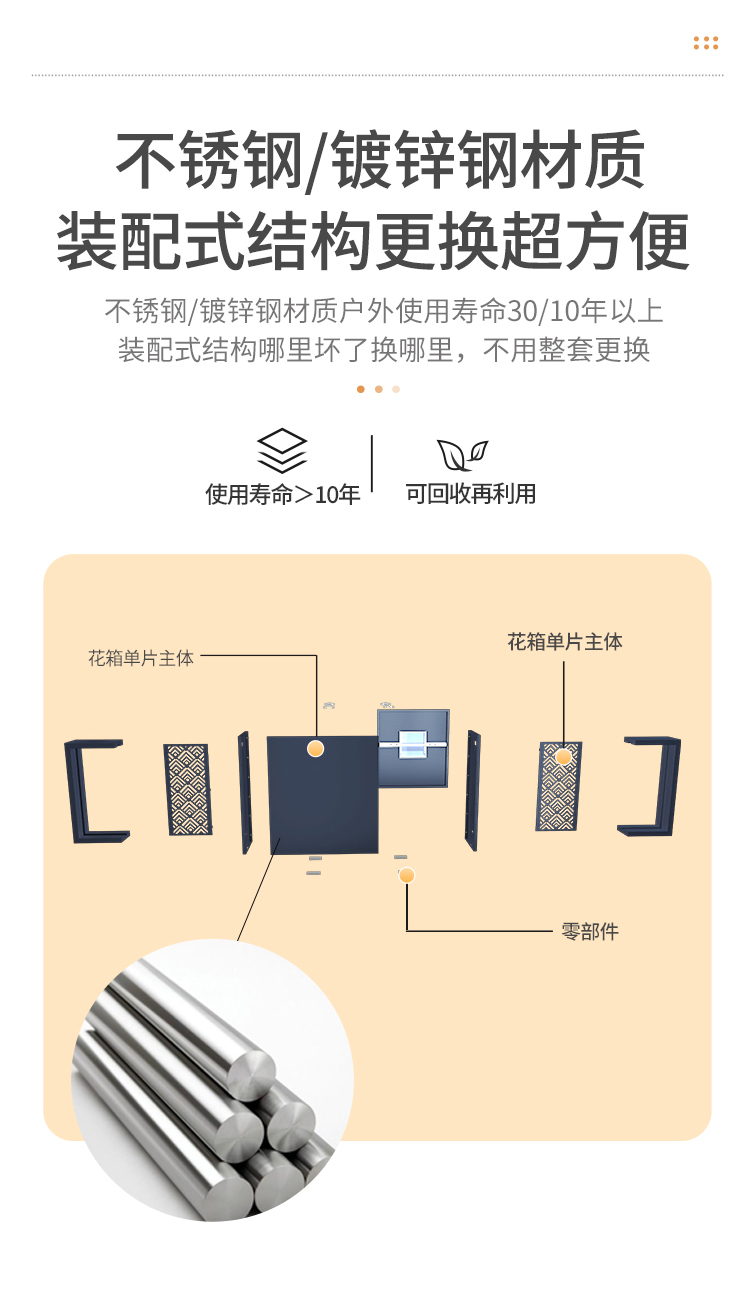 不锈钢/镀锌钢材质
装配式结构更换超方便

不锈钢/镀锌钢材质户外使用寿命30/10年以上
装配式结构哪里坏了换哪里，不用整套更换

使用寿命＞10年

可回收再利用

花箱单片主体

花箱单片主体

零部件