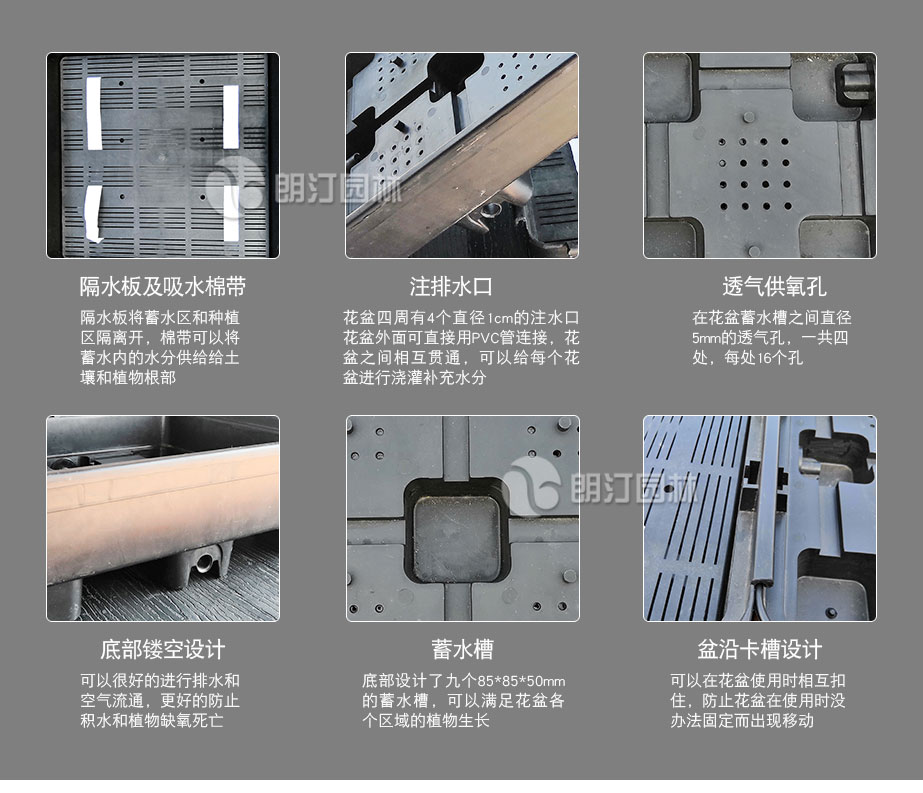 朗汀园林

隔水板及吸水棉带

隔水板将蓄水区和种植区隔离开，棉带可以将蓄水内的水分供给给土壤和植物根部

注排水口

花盆四周有4个直径1cm的注水口花盆外面可直接用PVC管连接，花盆之间相互贯通，可以给每个花盆进行浇灌补充水分

透气供氧孔

在花盆蓄水槽之间直径5mm的透气孔，一共四处，每处16个孔

朗汀园林

底部镂空设计

可以很好的进行排水和空气流通，更好的防止积水和植物缺氧死亡

蓄水槽

底部设计了九个85*85*50mm的蓄水槽，可以满足花盆各个区域的植物生长

盆沿卡槽设计

可以在花盆使用时相互扣住，防止花盆在使用时没办法固定而出现移动