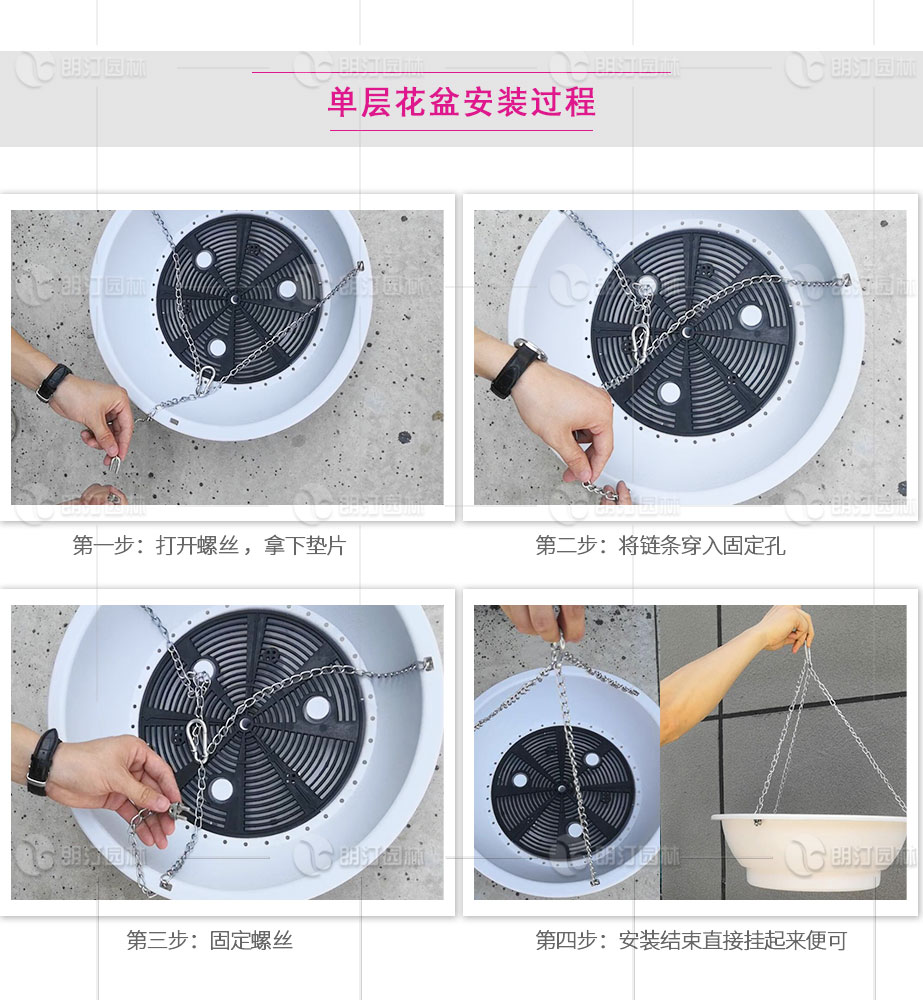 朗汀园林

单层花盆安装过程

第一步：打开螺丝，拿下垫片

第二步：将链条穿入固定孔

第三步：固定螺丝

第四步：安装结束直接挂起来便可